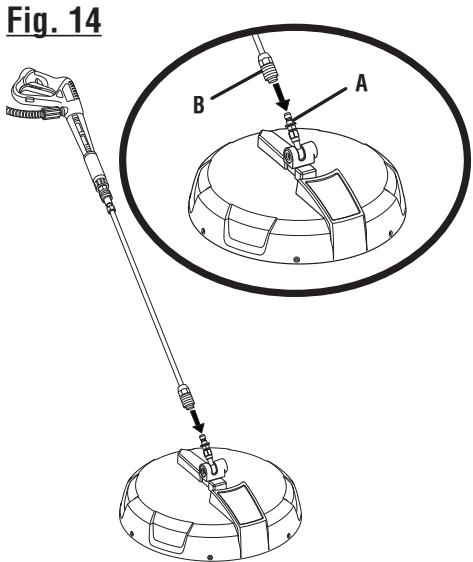 Fig. 14

B

A