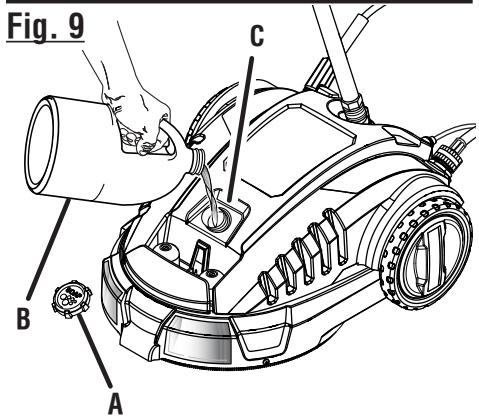 Fig. 9

C

B

A