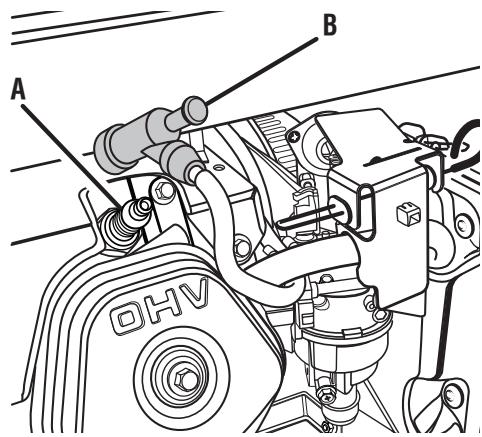 B

A

OHV