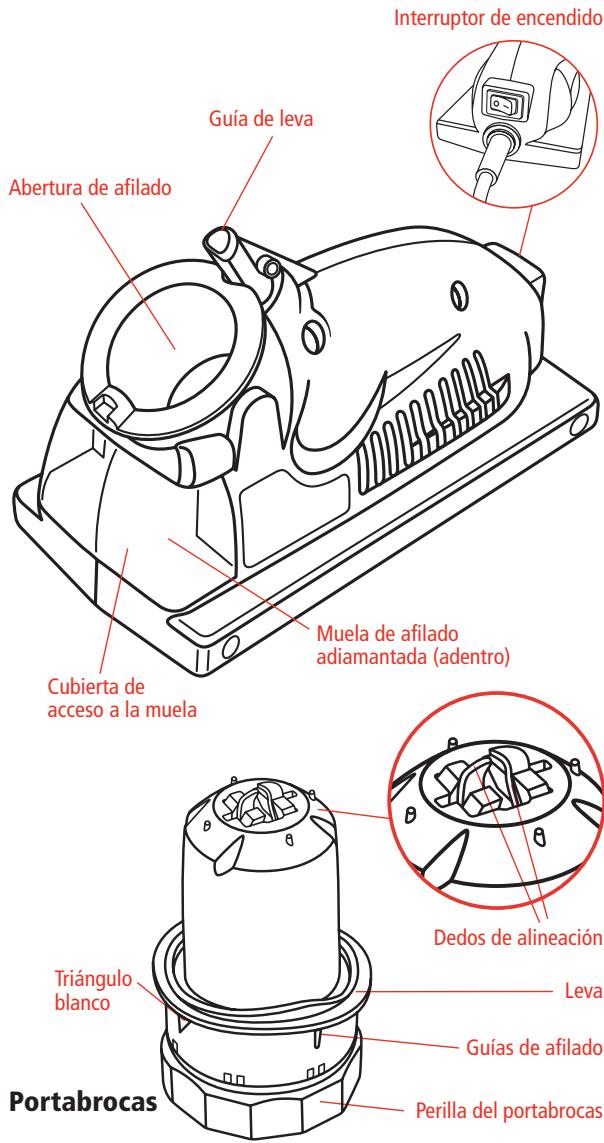 Interruptor de encendido

Guía de leva

Abertura de afilado

Muela de afilado adiamantada (adentro)

Cubierta de acceso a la muela

Dedos de alineación

Triángulo blanco

Leva

Guías de afilado

Portabrocas

Perilla del portabrocas