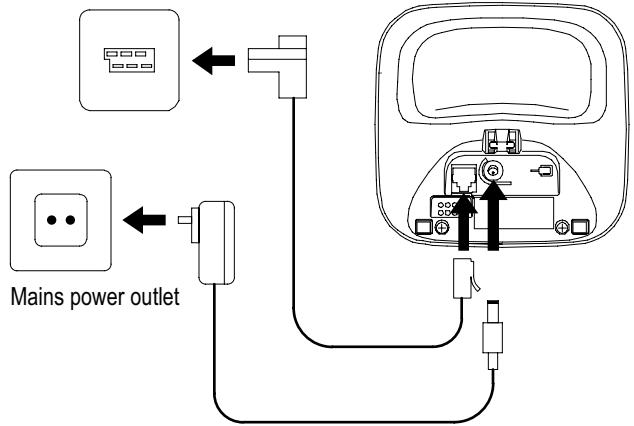 Mains power outlet