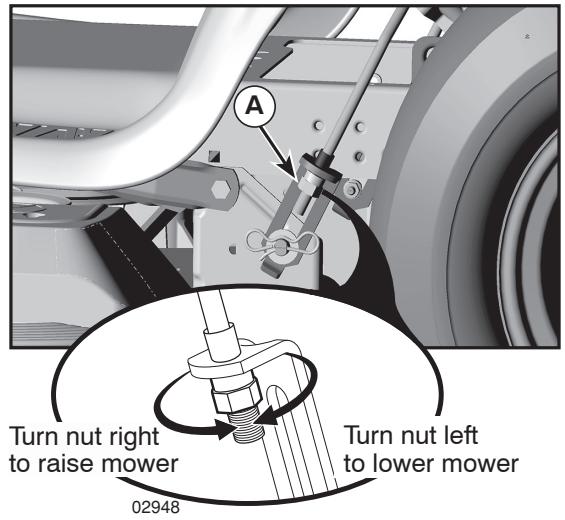 A

Turn nut right to raise mower

Turn nut left to lower mower

02948