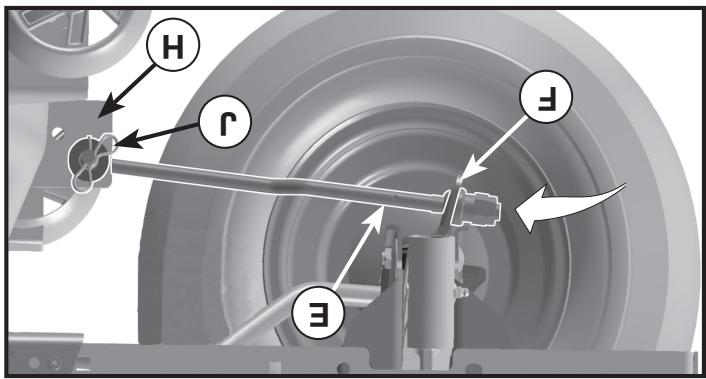 H
J
F
E