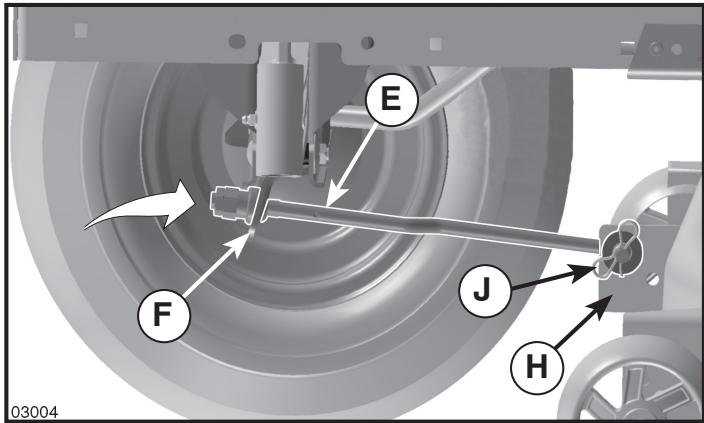 E
F
J
H
03004