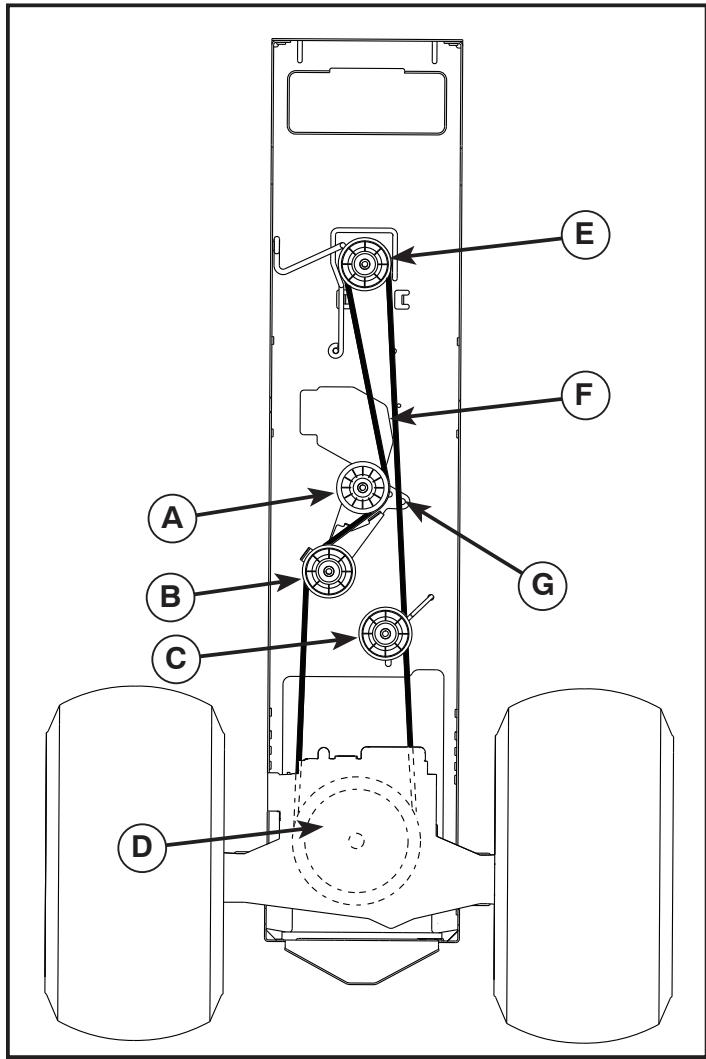 E
F
A
G
B
C
D