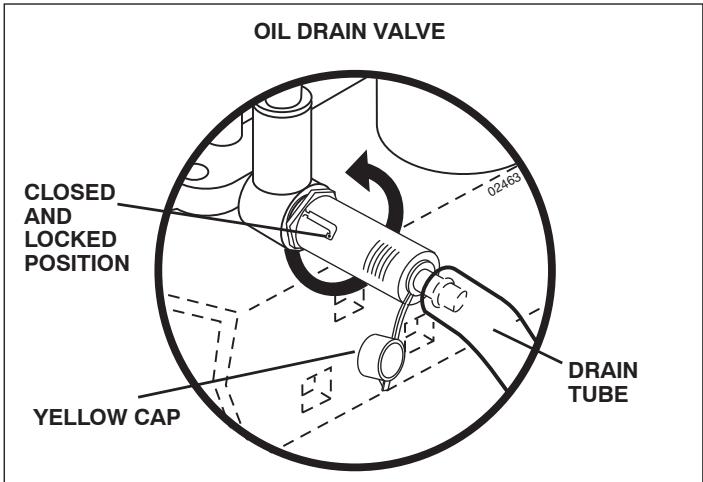 OIL DRAIN VALVE

CLOSED AND LOCKED POSITION

02463

YELLOW CAP

DRAIN TUBE