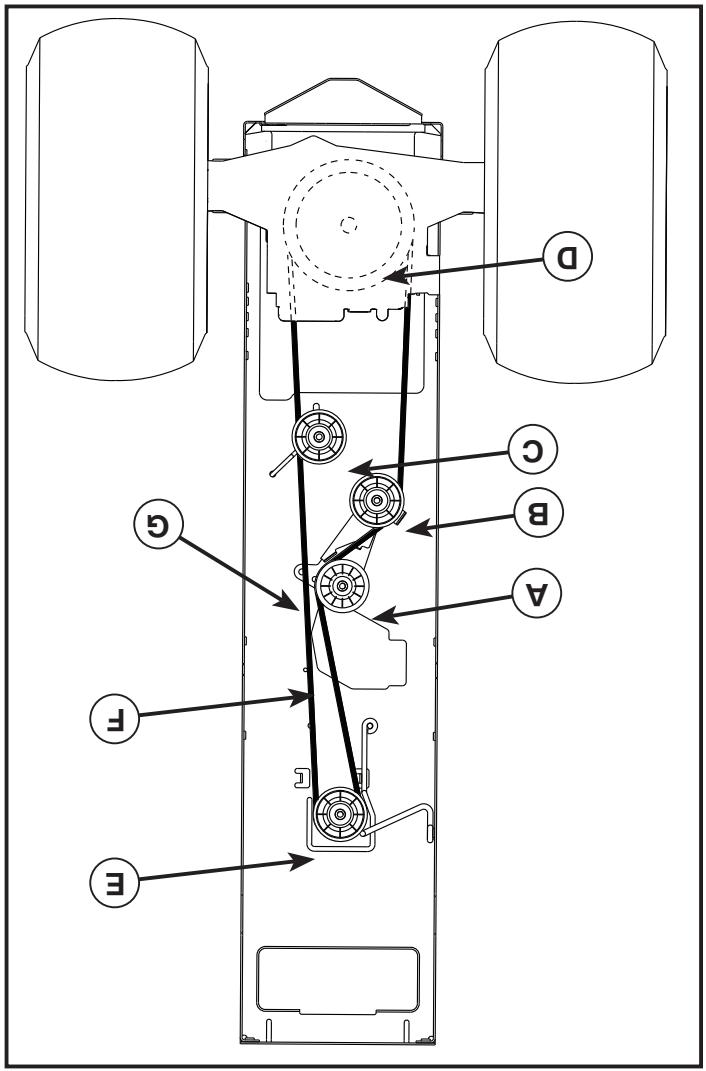 D

C

B

G

A

F

E