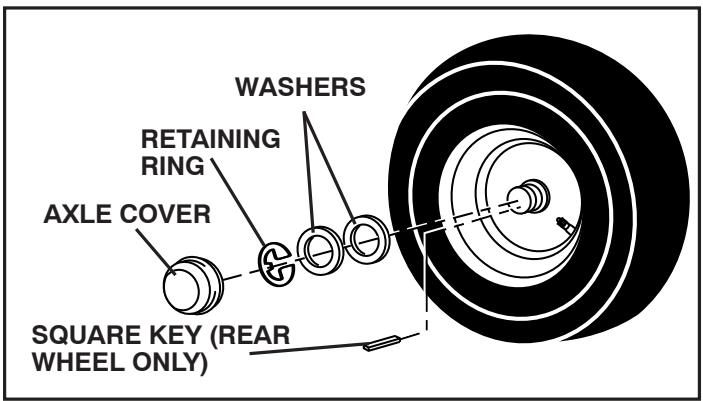 WASHERS

RETAINING RING

AXLE COVER

SQUARE KEY (REAR WHEEL ONLY)