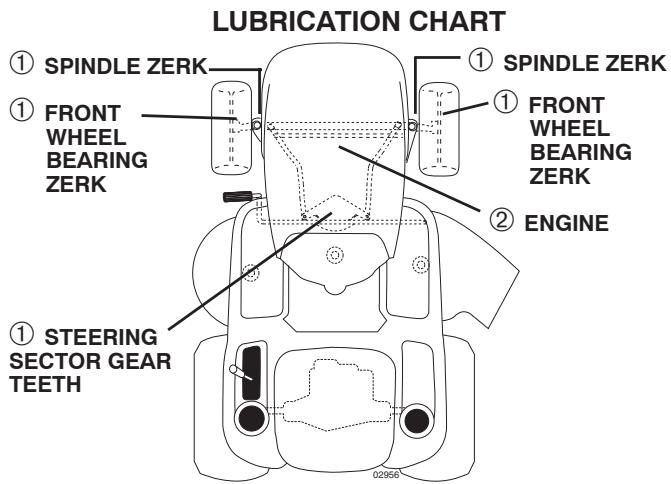 LUBRICATION CHART

① SPINDLE ZERK

① SPINDLE ZERK

① FRONT WHEEL BEARING ZERK

① FRONT WHEEL BEARING ZERK

② ENGINE

① STEERING SECTOR GEAR TEETH

02956