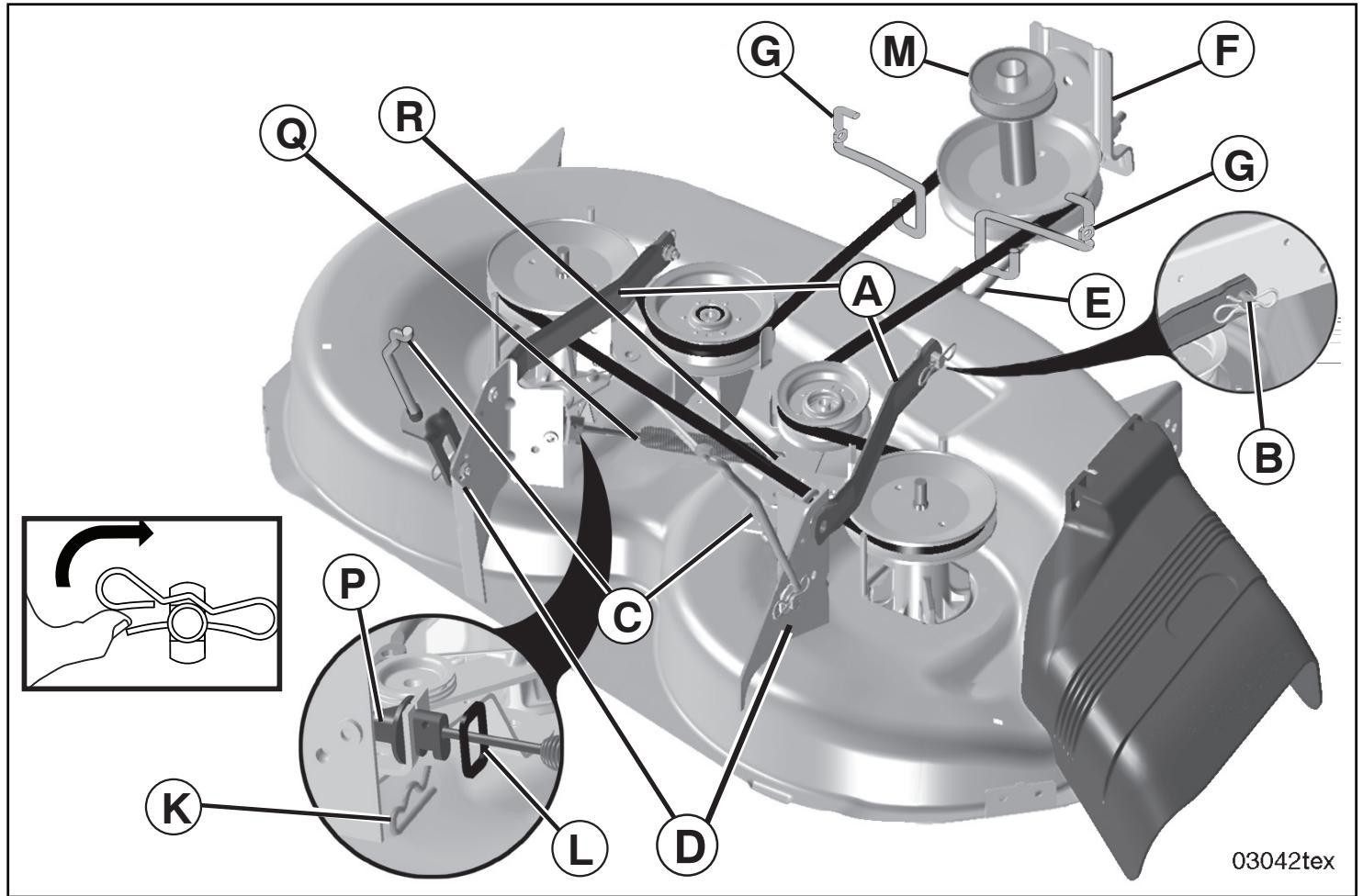 G
M
F
Q
R
G
A
E
B
C
P
K
L
D
03042tex