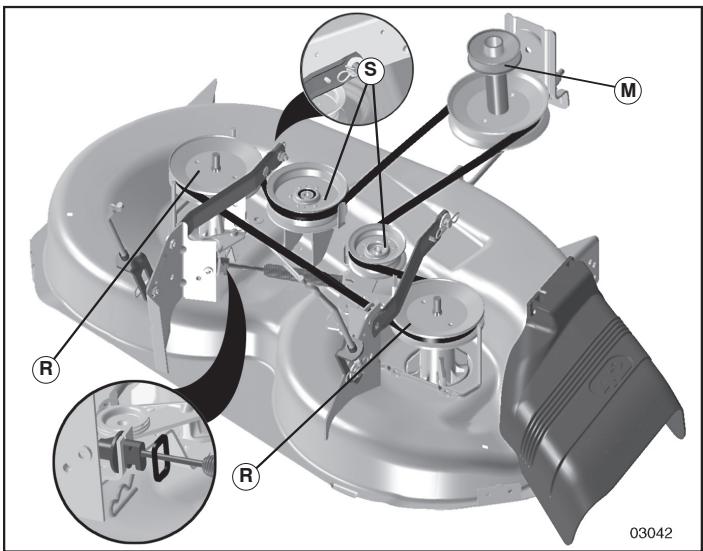 S
M
R
R
03042