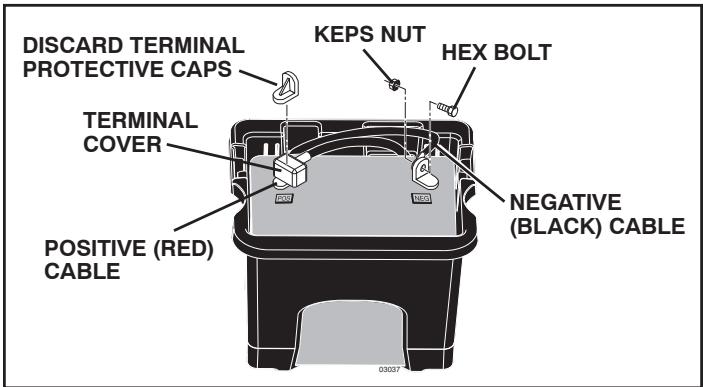 DISCARD TERMINAL PROTECTIVE CAPS

KEPS NUT

HEX BOLT

TERMINAL COVER

POS

NEG

NEGATIVE (BLACK) CABLE

POSITIVE (RED) CABLE

03037