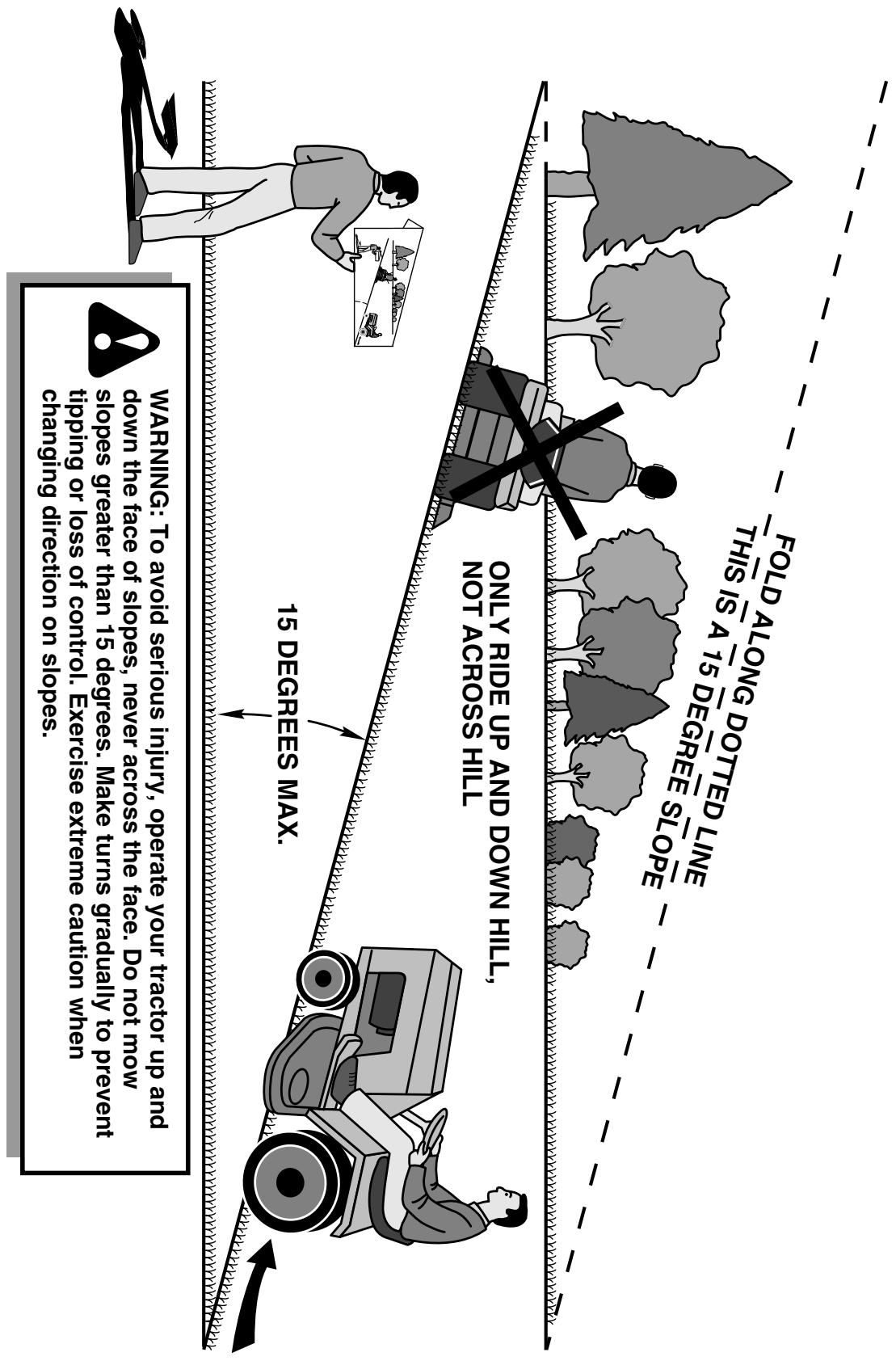 FOLD ALONG DOTTED LINE
THIS IS A 15 DEGREE SLOPE

ONLY RIDE UP AND DOWN HILL, NOT ACROSS HILL

15 DEGREES MAX.

WARNING: To avoid serious injury, operate your tractor up and down the face of slopes, never across the face. Do not mow slopes greater than 15 degrees. Make turns gradually to prevent tipping or loss of control. Exercise extreme caution when changing direction on slopes.