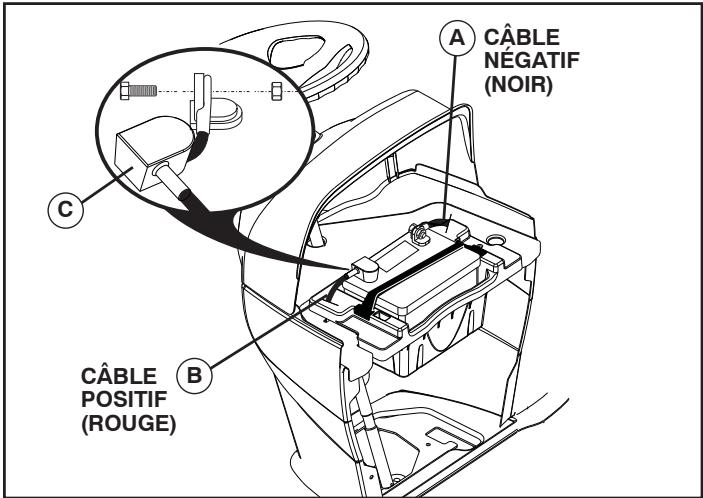 A CÂBLE NÉGATIF (NOIR)

C

CÂBLE POSITIF (ROUGE) B