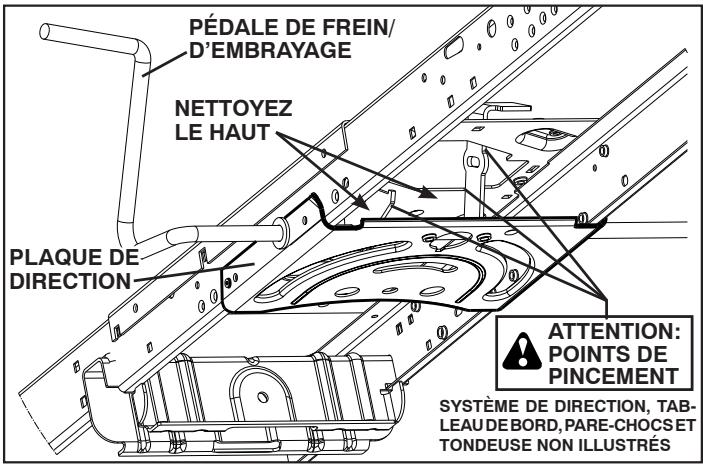 PÉDALE DE FREIN/ D'EMBRAYAGE

NETTOYEZ LE HAUT

PLAQUE DE DIRECTION

ATTENTION: POINTS DE PINCEMENT

SYSTÈME DE DIRECTION, TABLEAU DE BORD, PARE-CHOCS ET TONDEUSE NON ILLUSTRÉS