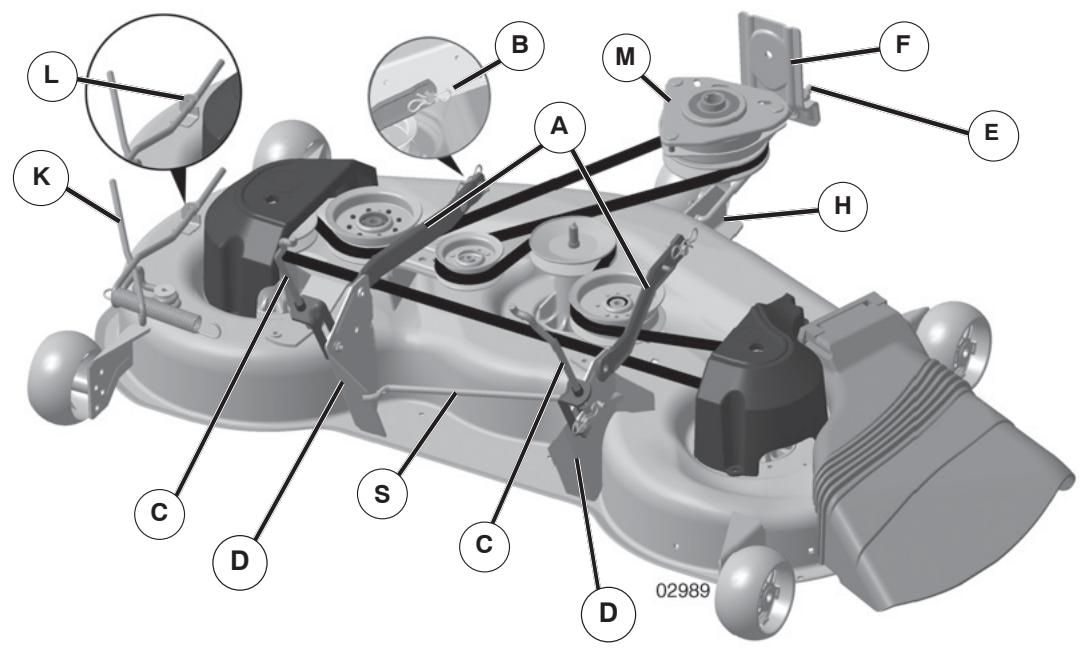 L
B
M
F
E
K
A
H
C
D
S
C
D
02989