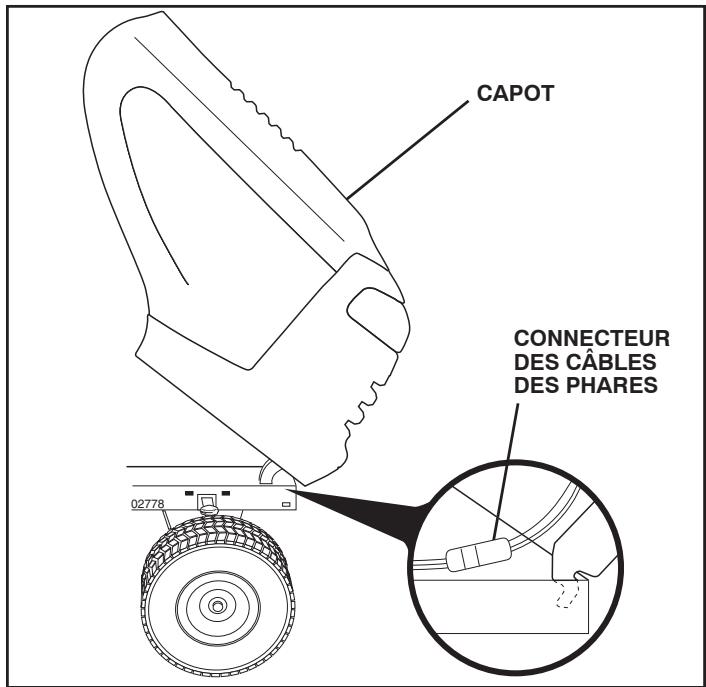 CAPOT

CONNECTEUR DES CÂBLES DES PHARES

02778