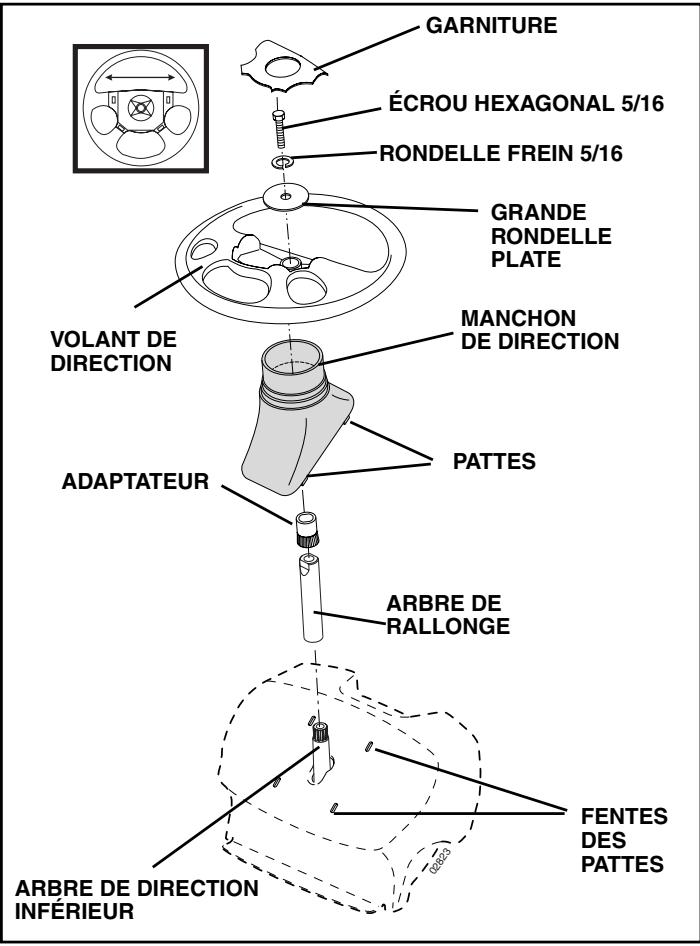 GARNITURE

ÉCROU HEXAGONAL 5/16

RONDELLE FREIN 5/16

GRANDE RONDELLE PLATE

VOLANT DE DIRECTION

MANCHON DE DIRECTION

PATTES

ADAPTATEUR

ARBRE DE RALLONGE

FENTES DES PATTES

ARBRE DE DIRECTION INFÉRIEUR

02823