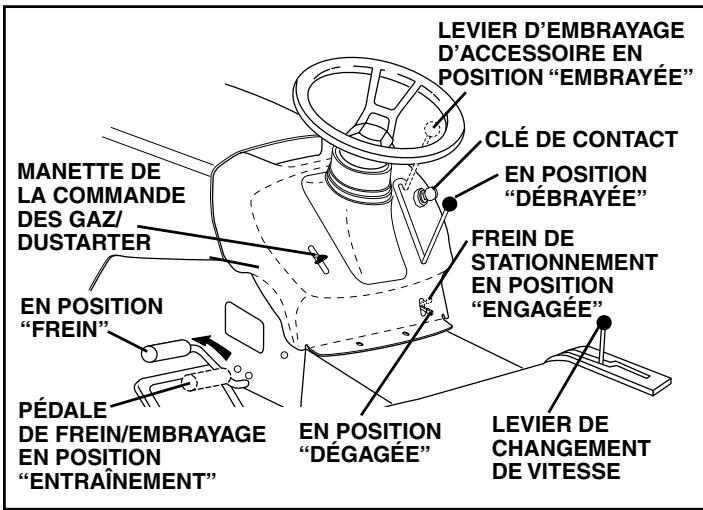 LEVIER D'EMBRAYAGE D'ACCESSOIRE EN POSITION "EMBRAYÉE"

CLÉ DE CONTACT

EN POSITION "DÉBRAYÉE"

MANETTE DE LA COMMANDE DES GAZ/ DUSTARTER

FREIN DE STATIONNEMENT EN POSITION "ENGAGÉE"

EN POSITION "FREIN"

PÉDALE DE FREIN/EMBRAYAGE EN POSITION "ENTRAÎNEMENT"

EN POSITION "DÉGAGÉE"

LEVIER DE CHANGEMENT DE VITESSE