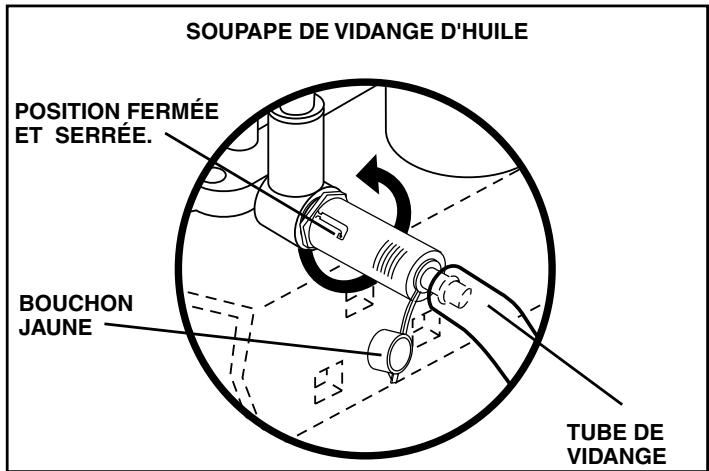 SOUPAPE DE VIDANGE D'HUILE

POSITION FERMÉE ET SERRÉE.

BOUCHON JAUNE

TUBE DE VIDANGE