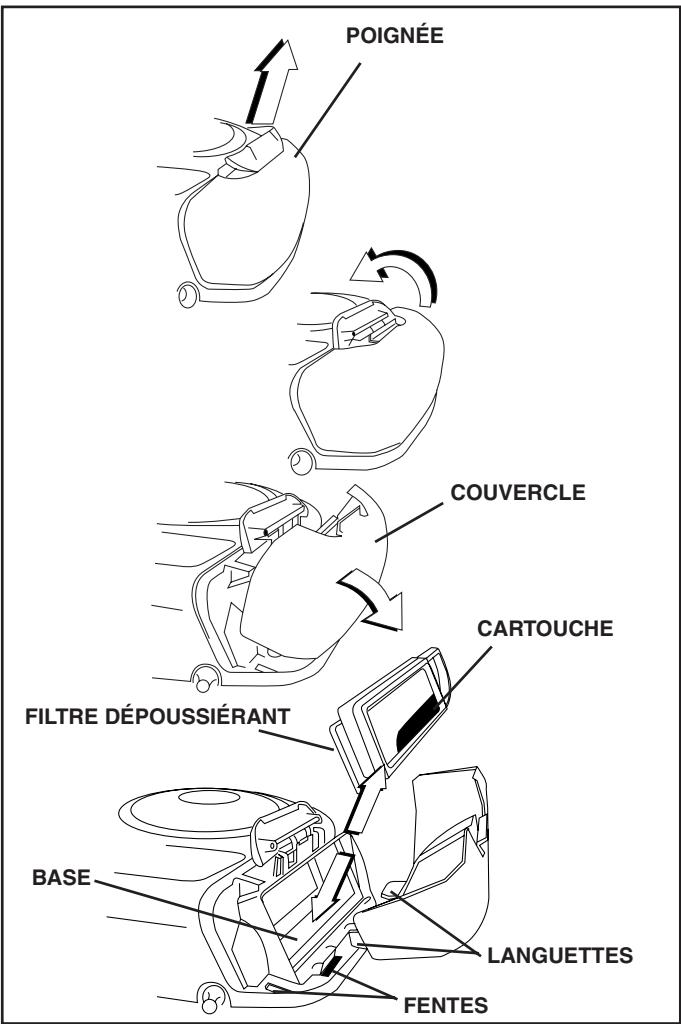 POIGNÉE

COUVERCLE

CARTOUCHE

FILTRE DÉPOUSSIÉRANT

BASE

LANGUETTES

FENTES