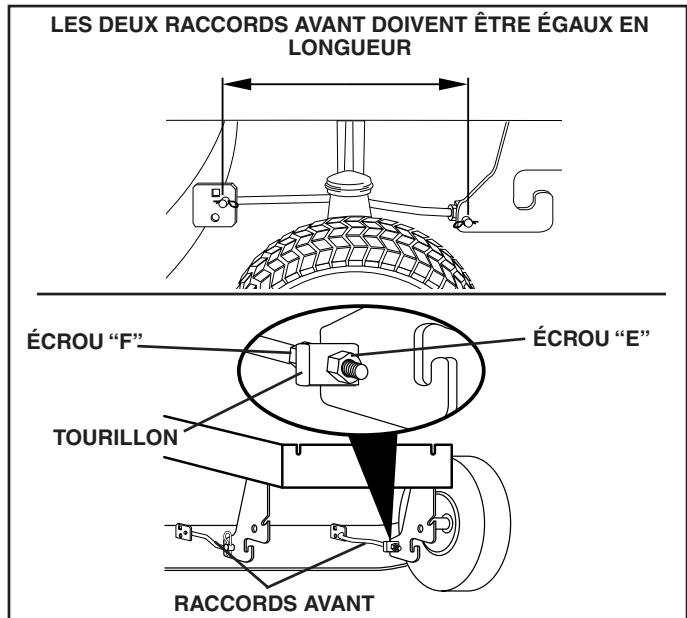 LES DEUX RACCORDS AVANT DOIVENT ÊTRE ÉGAUX EN LONGUEUR

ÉCROU “F”

ÉCROU “E”

TOURILLON

RACCORDS AVANT