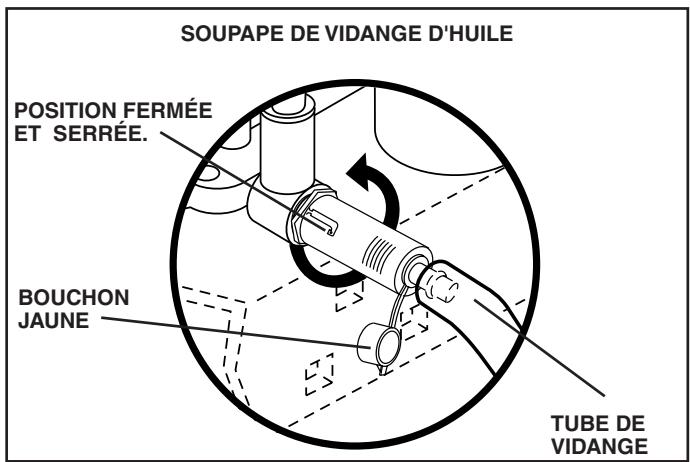 SOUPAPE DE VIDANGE D'HUILE

POSITION FERMÉE ET SERRÉE.

BOUCHON JAUNE

TUBE DE VIDANGE