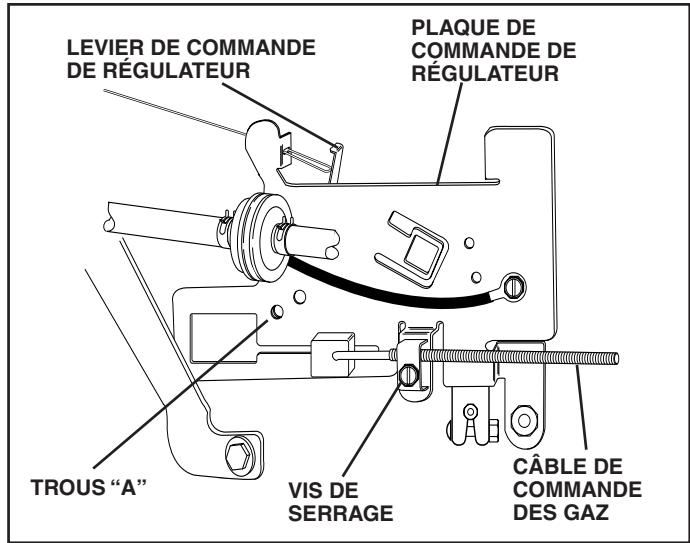 LEVIER DE COMMANDE DE RÉGULATEUR

PLAQUE DE COMMANDE DE RÉGULATEUR

TROUS “A”

VIS DE SERRAGE

CÂBLE DE COMMANDE DES GAZ