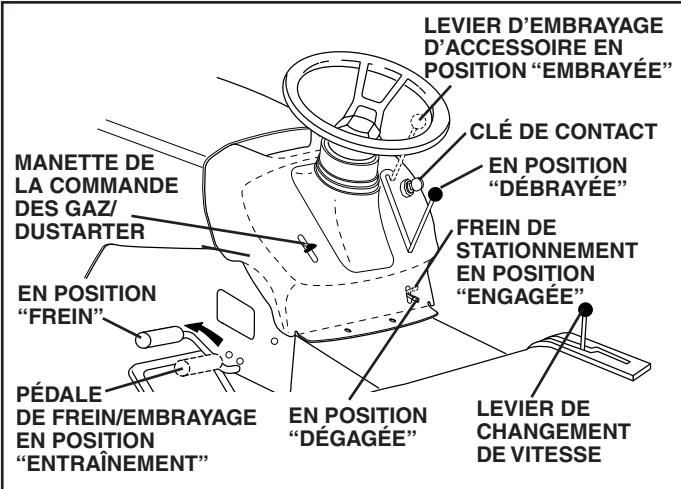 LEVIER D'EMBRAYAGE D'ACCESSOIRE EN POSITION "EMBRAYÉE"

CLÉ DE CONTACT

EN POSITION "DÉBRAYÉE"

MANETTE DE LA COMMANDE DES GAZ/ DUSTARTER

FREIN DE STATIONNEMENT EN POSITION "ENGAGÉE"

EN POSITION "FREIN"

PÉDALE DE FREIN/EMBRAYAGE EN POSITION "ENTRAÎNEMENT"

EN POSITION "DÉGAGÉE"

LEVIER DE CHANGEMENT DE VITESSE