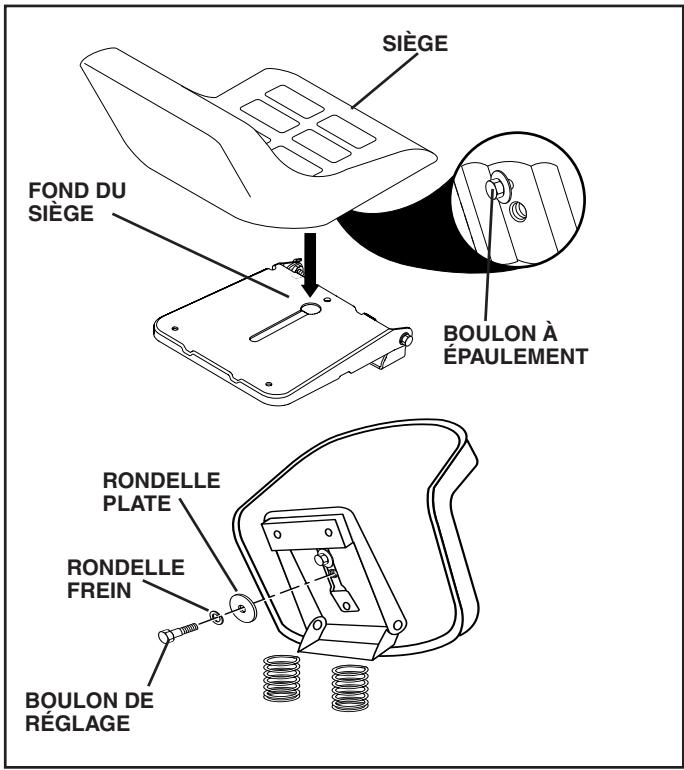 SIÈGE

FOND DU SIÈGE

BOULON À ÉPAULEMENT

RONDELLE PLATE

RONDELLE FREIN

BOULON DE RÉGLAGE