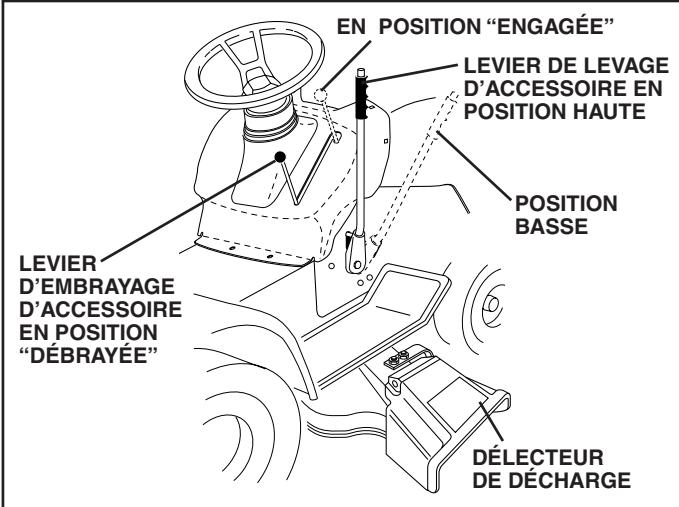 EN POSITION “ENGAGÉE”

LEVIER DE LEVAGE D’ACCESSOIRE EN POSITION HAUTE

POSITION BASSE

LEVIER D’EMBRAYAGE D’ACCESSOIRE EN POSITION “DÉBRAYÉE”

DÉLECTEUR DE DÉCHARGE