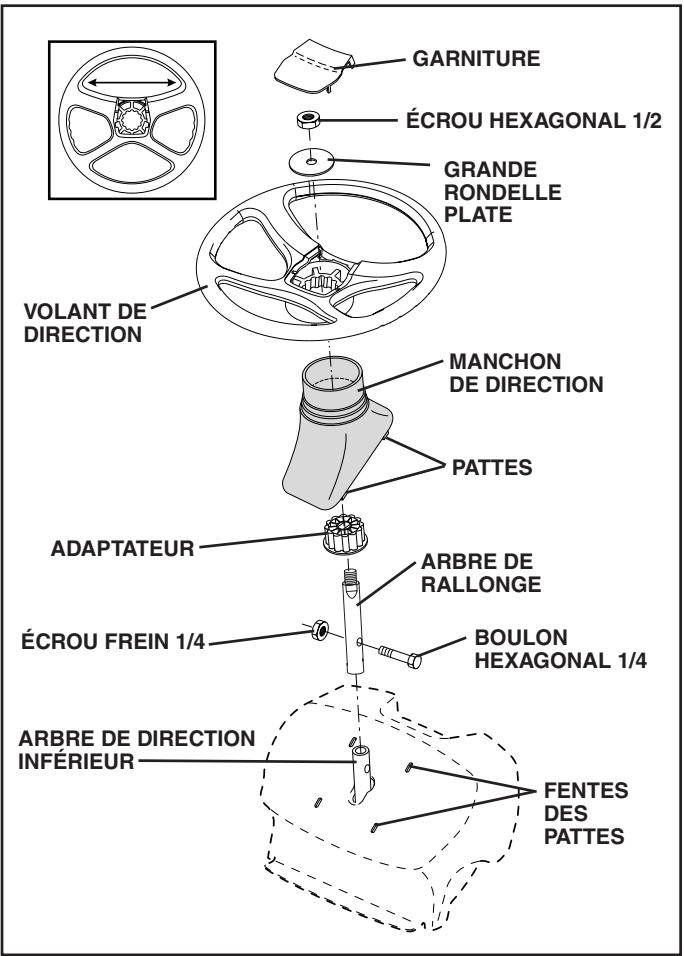 GARNITURE

ÉCROU HEXAGONAL 1/2

GRANDE RONDELLE PLATE

VOLANT DE DIRECTION

MANCHON DE DIRECTION

PATTES

ADAPTATEUR

ARBRE DE RALLONGE

ÉCROU FREIN 1/4

BOULON HEXAGONAL 1/4

ARBRE DE DIRECTION INFÉRIEUR

FENTES DES PATTES