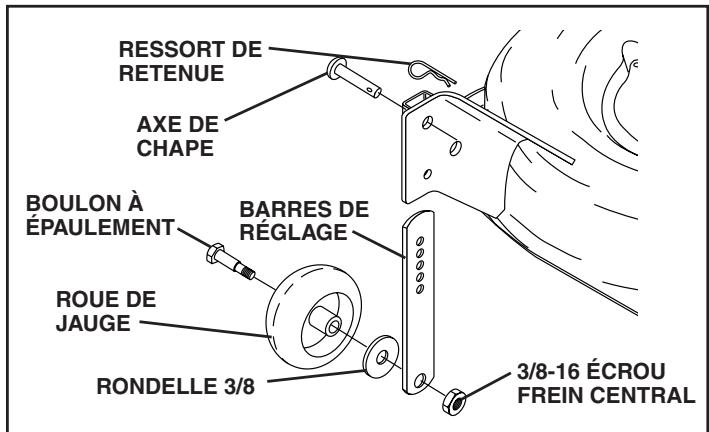 RESSORT DE RETENUE

AXE DE CHAPE

BOULON À ÉPAULEMENT

BARRES DE RÉGLAGE

ROUE DE JAUGE

RONDELLE 3/8

3/8-16 ÉCROU FREIN CENTRAL