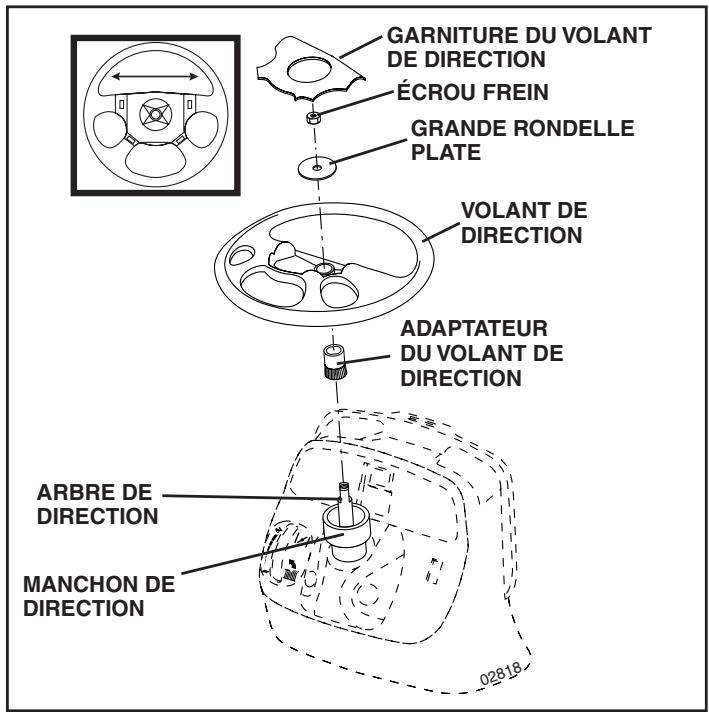 GARNITURE DU VOLANT DE DIRECTION

ÉCROU FREIN

GRANDE RONDELLE PLATE

VOLANT DE DIRECTION

ADAPTATEUR DU VOLANT DE DIRECTION

ARBRE DE DIRECTION

MANCHON DE DIRECTION

02818