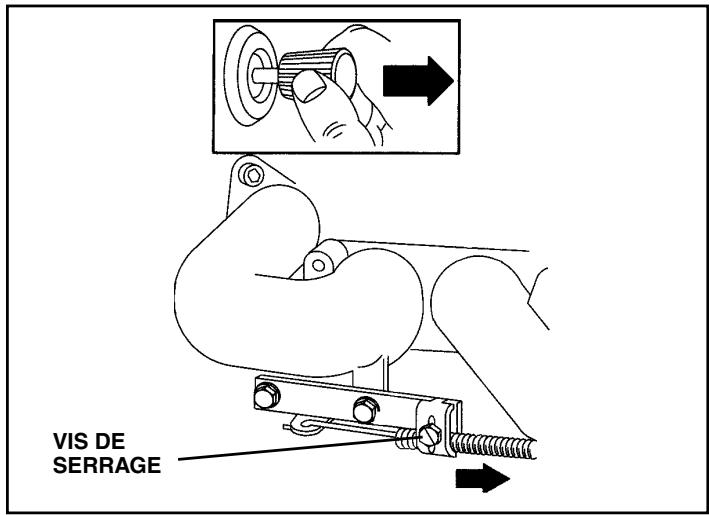 VIS DE SERRAGE