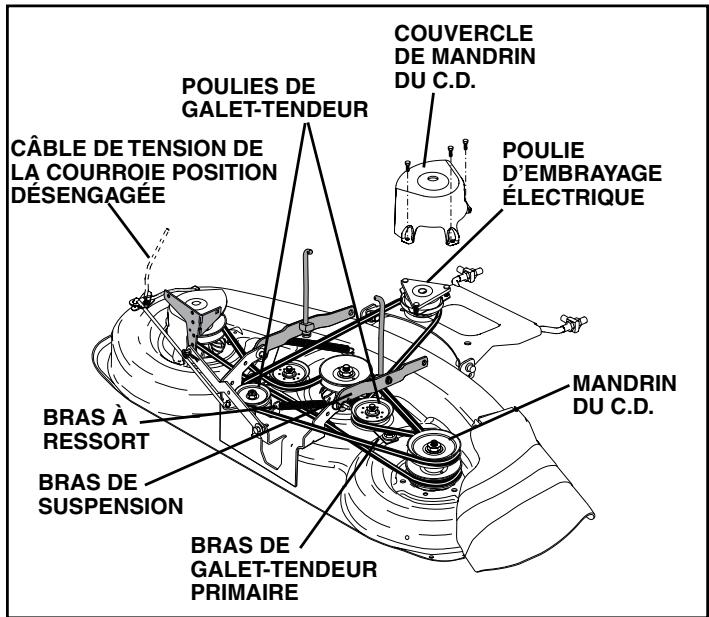 COUVERCLE DE MANDRIN DU C.D.

POULIES DE GALET-TENDEUR

CÂBLE DE TENSION DE LA COURROIE POSITION DÉSENGAGÉE

POULIE D'EMBRAYAGE ÉLECTRIQUE

MANDRIN DU C.D.

BRAS À RESSORT

BRAS DE SUSPENSION

BRAS DE GALET-TENDEUR PRIMAIRE