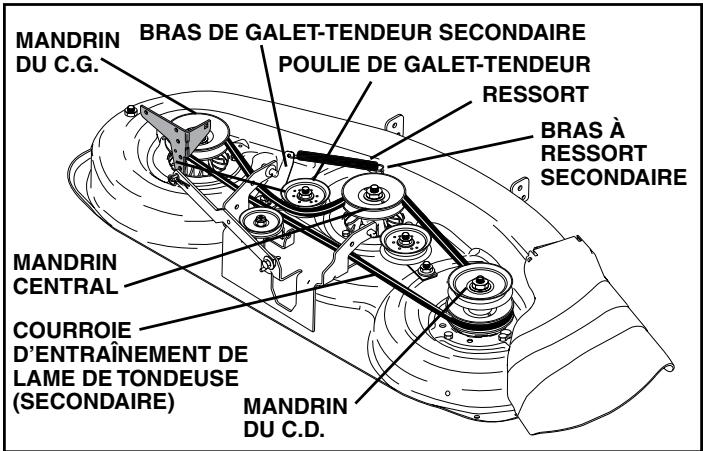 MANDRIN DU C.G.

BRAS DE GALET-TENDEUR SECONDAIRE

POULIE DE GALET-TENDEUR

RESSORT

BRAS À RESSORT SECONDAIRE

MANDRIN CENTRAL

COURROIE D'ENTRAÎNEMENT DE LAME DE TONDEUSE (SECONDAIRE)

MANDRIN DU C.D.