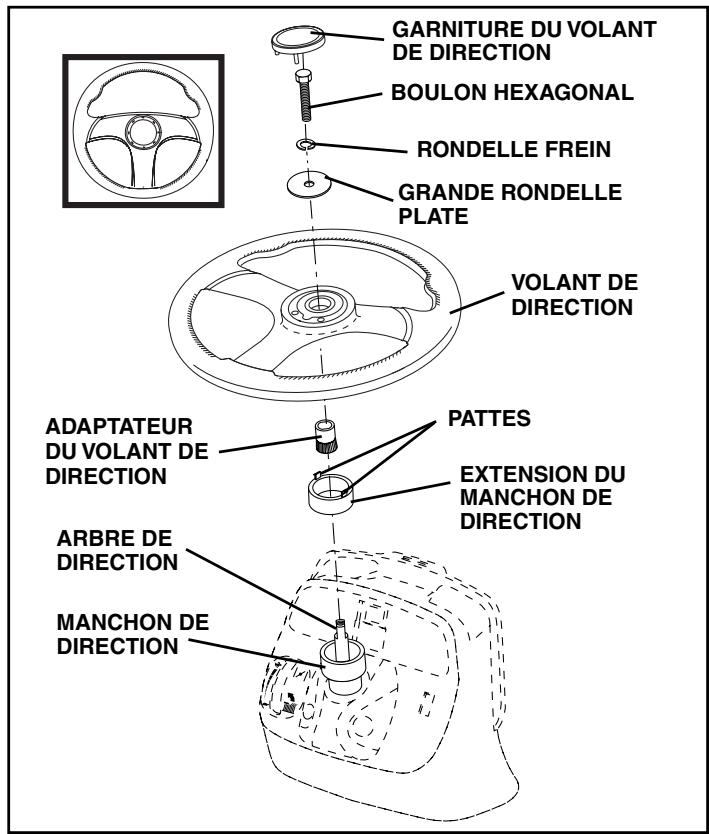 GARNITURE DU VOLANT DE DIRECTION

BOULON HEXAGONAL

RONDELLE FREIN

GRANDE RONDELLE PLATE

VOLANT DE DIRECTION

ADAPTATEUR DU VOLANT DE DIRECTION

PATTES

EXTENSION DU MANCHON DE DIRECTION

ARBRE DE DIRECTION

MANCHON DE DIRECTION