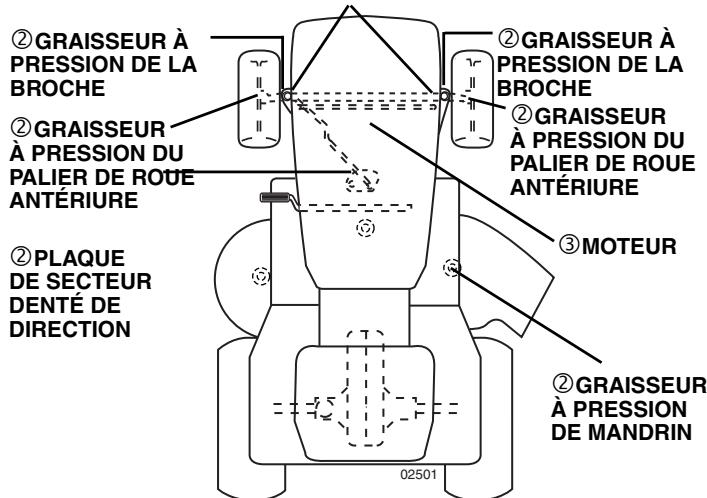 ②GRAISSEUR À PRESSION DE LA BROCHE

②GRAISSEUR À PRESSION DE LA BROCHE

②GRAISSEUR À PRESSION DU PALIER DE ROUE ANTÉRIURE

②GRAISSEUR À PRESSION DU PALIER DE ROUE ANTÉRIURE

③MOTEUR

②PLAQUE DE SECTEUR DENTÉ DE DIRECTION

②GRAISSEUR À PRESSION DE MANDRIN

02501