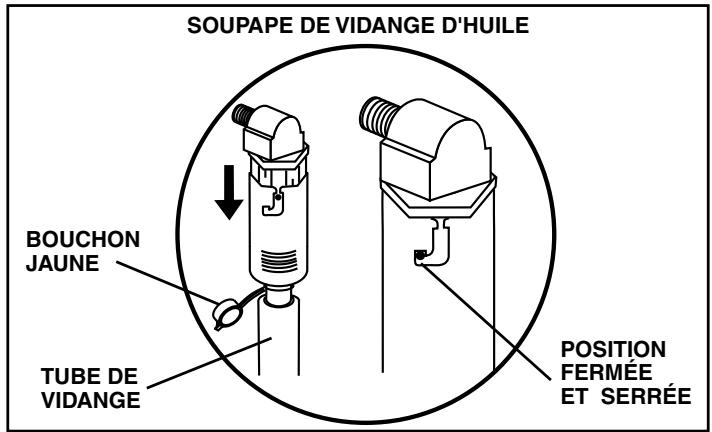 SOUPAPE DE VIDANGE D'HUILE

BOUCHON JAUNE

TUBE DE VIDANGE

POSITION FERMÉE ET SERRÉE