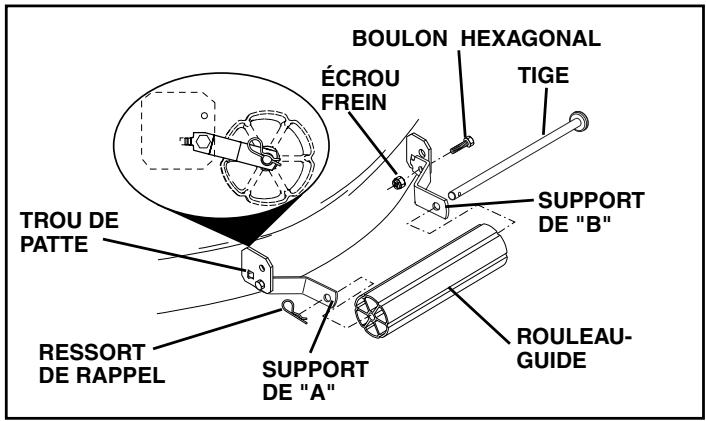 BOULON HEXAGONAL

ÉCROU FREIN

TIGE

SUPPORT DE "B"

TROU DE PATTE

RESSORT DE RAPPEL

SUPPORT DE "A"

ROULEAU-GUIDE