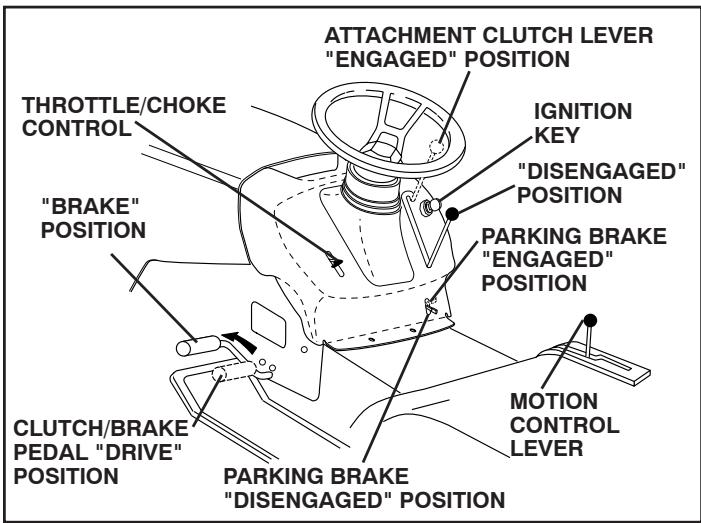 ATTACHMENT CLUTCH LEVER "ENGAGED" POSITION

THROTTLE/CHOKE CONTROL

IGNITION KEY

"DISENGAGED" POSITION

"BRAKE" POSITION

PARKING BRAKE "ENGAGED" POSITION

MOTION CONTROL LEVER

CLUTCH/BRAKE PEDAL "DRIVE" POSITION

PARKING BRAKE "DISENGAGED" POSITION