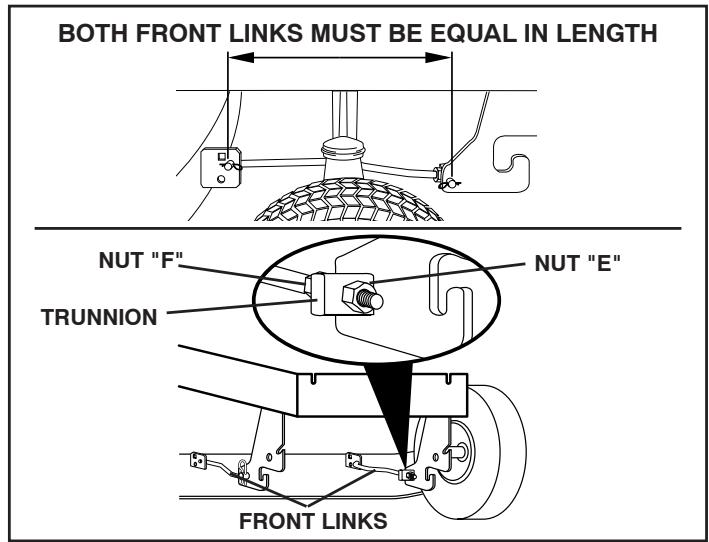 BOTH FRONT LINKS MUST BE EQUAL IN LENGTH

NUT "F"

NUT "E"

TRUNNION

FRONT LINKS