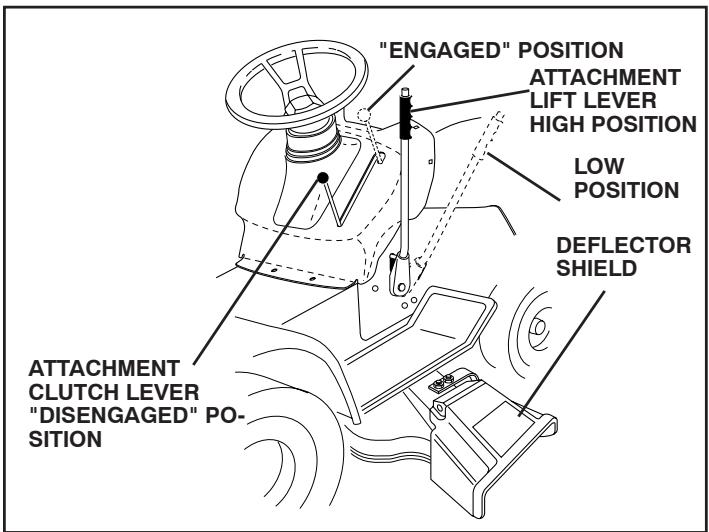 "ENGAGED" POSITION

ATTACHMENT LIFT LEVER HIGH POSITION

LOW POSITION

DEFLECTOR SHIELD

ATTACHMENT CLUTCH LEVER "DISENGAGED" POSITION