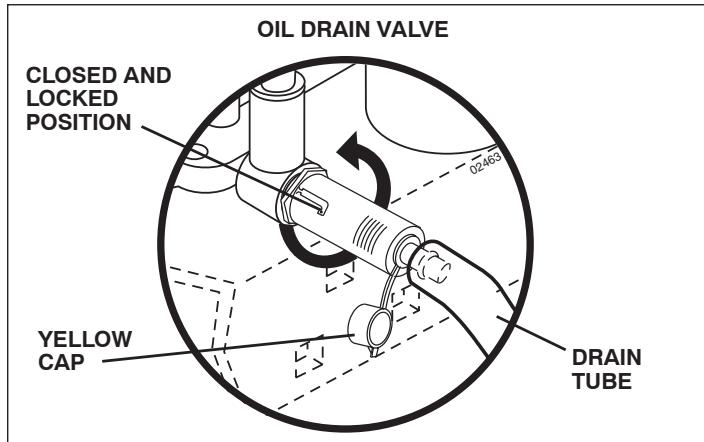 OIL DRAIN VALVE

CLOSED AND LOCKED POSITION

02463

YELLOW CAP

DRAIN TUBE