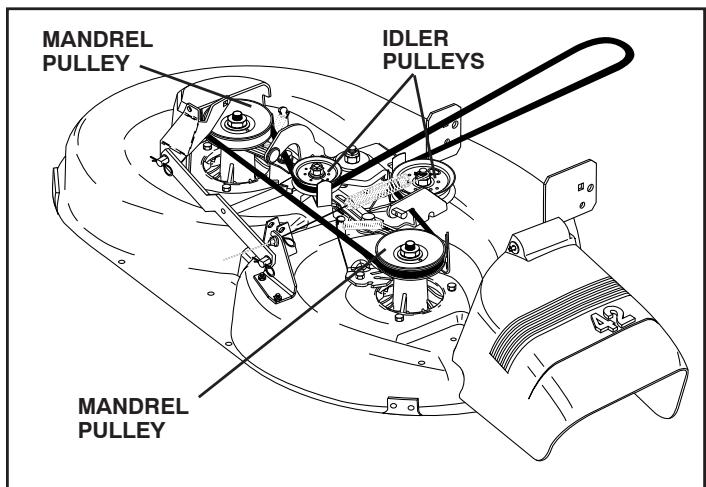 MANDREL PULLEY

IDLER PULLEYS

42

MANDREL PULLEY