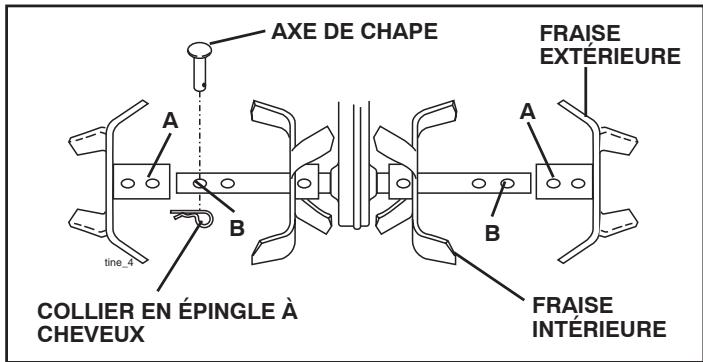 AXE DE CHAPE

FRAISE EXTÉRIEURE

A

A

B

B

tine_4

COLLIER EN ÉPINGLE À CHEVEUX

FRAISE INTÉRIEURE