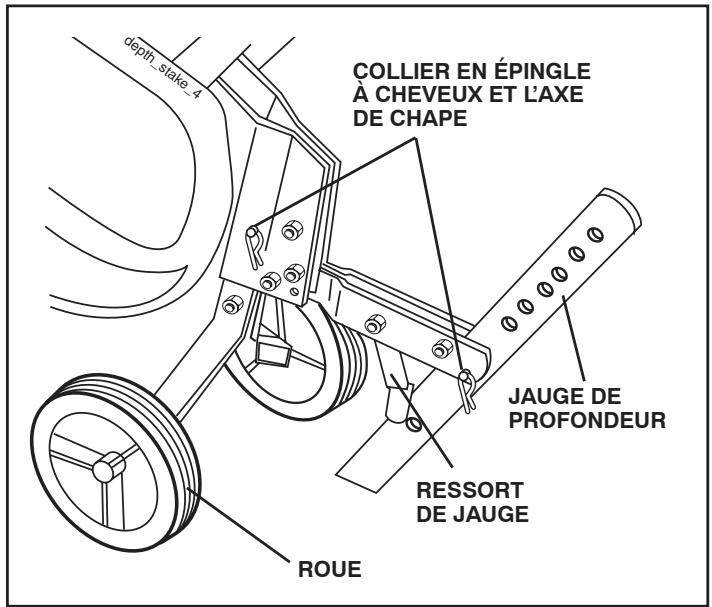 depth_stake_4

COLLIER EN ÉPINGLE À CHEVEUX ET L'AXE DE CHAPE

JAUGE DE PROFONDEUR

RESSORT DE JAUGE

ROUE