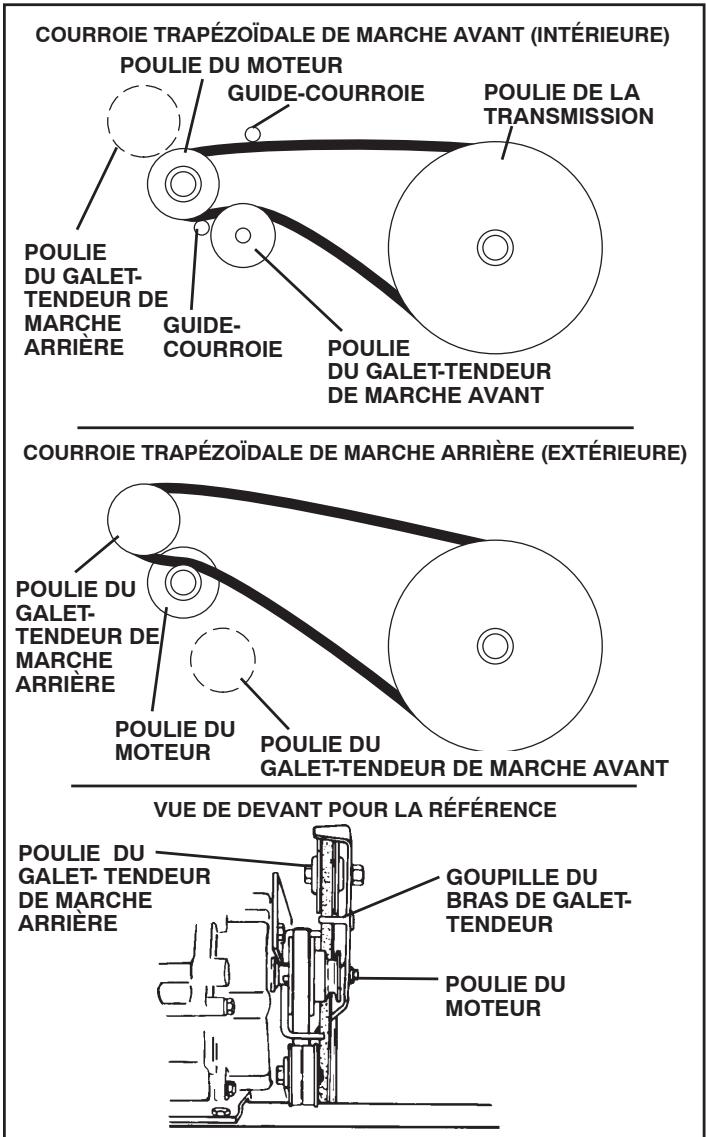 COURROIE TRAPÉZOÏDALE DE MARCHE AVANT (INTÉRIEURE)

POULIE DU MOTEUR

GUIDE-COURROIE

POULIE DE LA TRANSMISSION

POULIE DU GALET-TENDEUR DE MARCHE ARRIÈRE

GUIDE-COURROIE

POULIE DU GALET-TENDEUR DE MARCHE AVANT

COURROIE TRAPÉZOÏDALE DE MARCHE ARRIÈRE (EXTÉRIEURE)

POULIE DU GALET-TENDEUR DE MARCHE ARRIÈRE

POULIE DU MOTEUR

POULIE DU GALET-TENDEUR DE MARCHE AVANT

VUE DE DEVANT POUR LA RÉFÉRENCE

POULIE DU GALET- TENDEUR DE MARCHE ARRIÈRE

GOUPILLE DU BRAS DE GALET-TENDEUR

POULIE DU MOTEUR