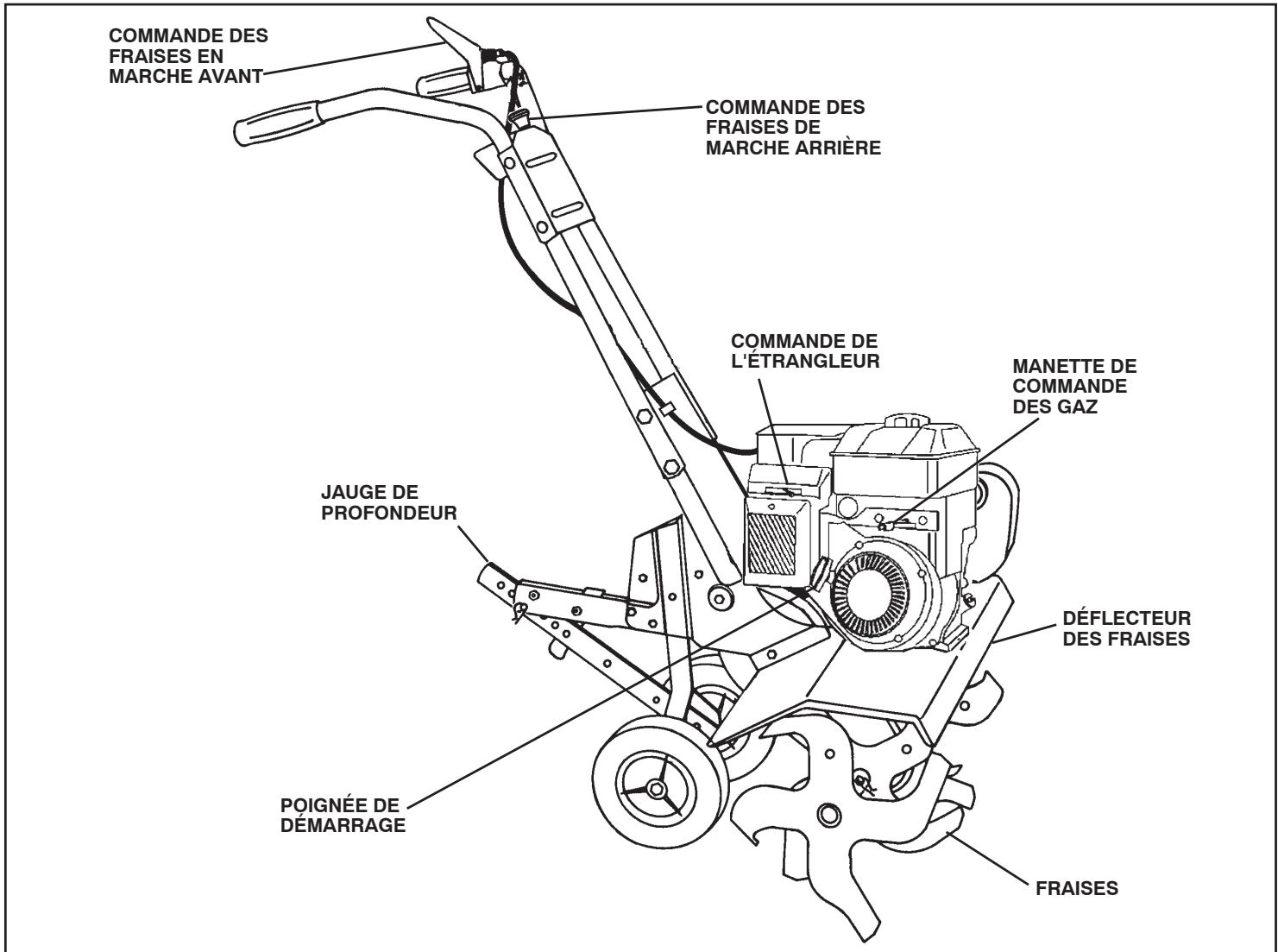 COMMANDE DES FRAISES EN MARCHE AVANT

COMMANDE DES FRAISES DE MARCHE ARRIÈRE

COMMANDE DE L'ÉTRANGLEUR

MANETTE DE COMMANDE DES GAZ

JAUGE DE PROFONDEUR

DÉFLECTEUR DES FRAISES

POIGNÉE DE DÉMARRAGE

FRAISES